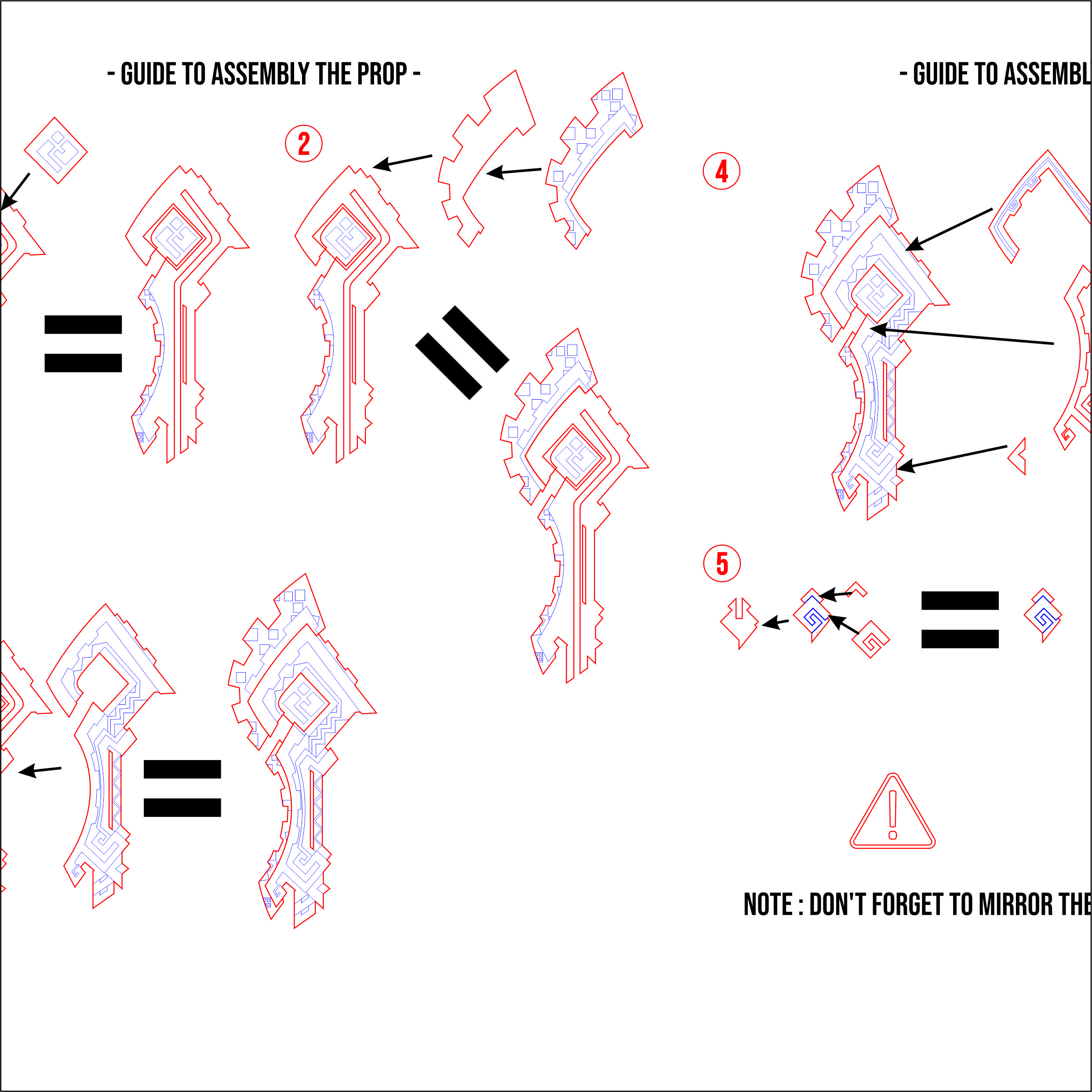 - GUIDE TO ASSEMBLY THE PROP -

- GUIDE TO ASSEMBL

2

4

5

NOTE : DON'T FORGET TO MIRROR THE