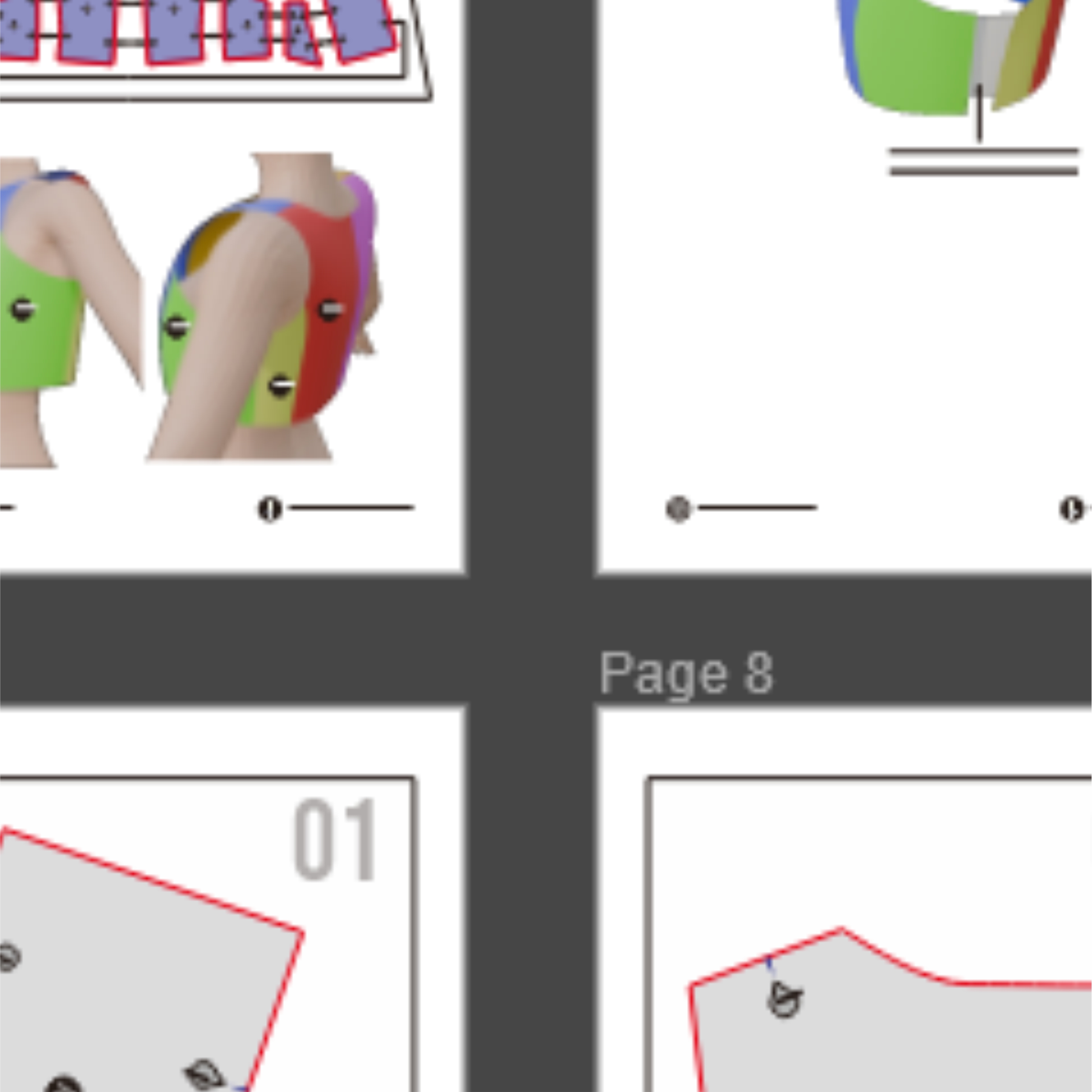 Page 8

01